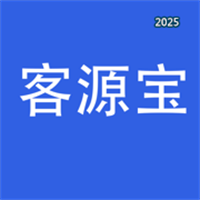 2025

客源宝